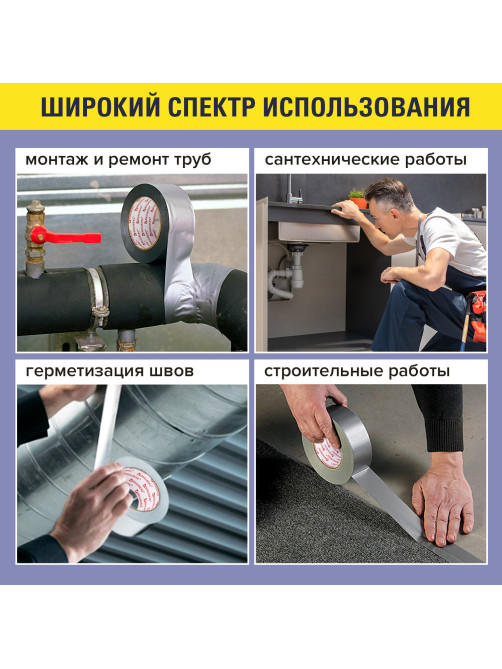 ШИРОКИЙ СПЕКТР ИСПОЛЬЗОВАНИЯ

монтаж и ремонт труб

сантехнические работы

герметизация швов

строительные работы