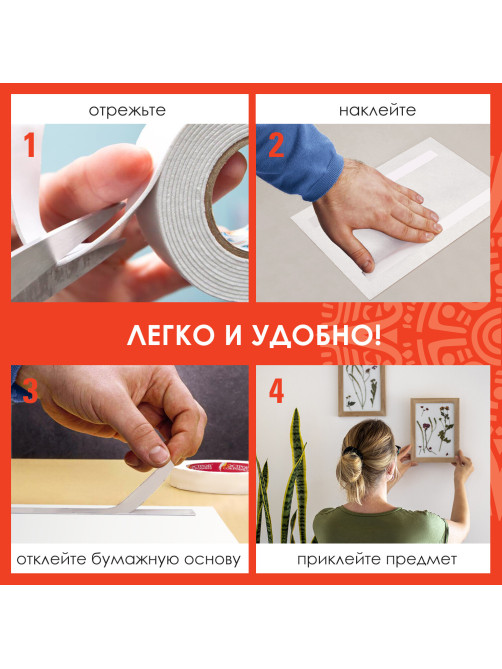 отрежьте

1

наклейте

2

ЛЕГКО И УДОБНО!

3

отклейте бумажную основу

4

приклейте предмет