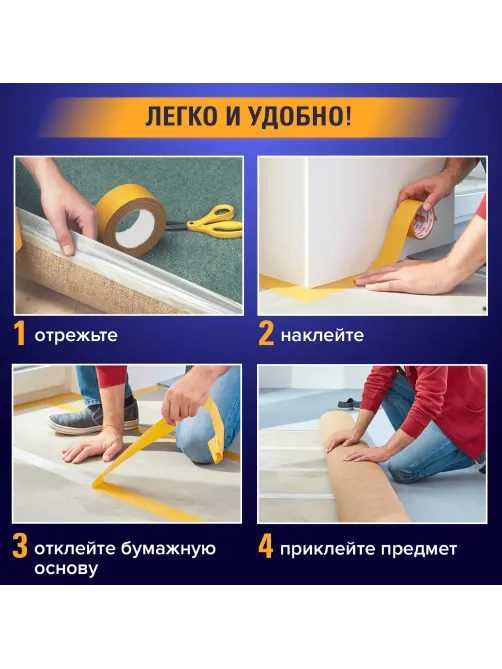 ЛЕГКО И УДОБНО!

1 отрежьте

2 наклейте

3 отклейте бумажную основу

4 приклейте предмет