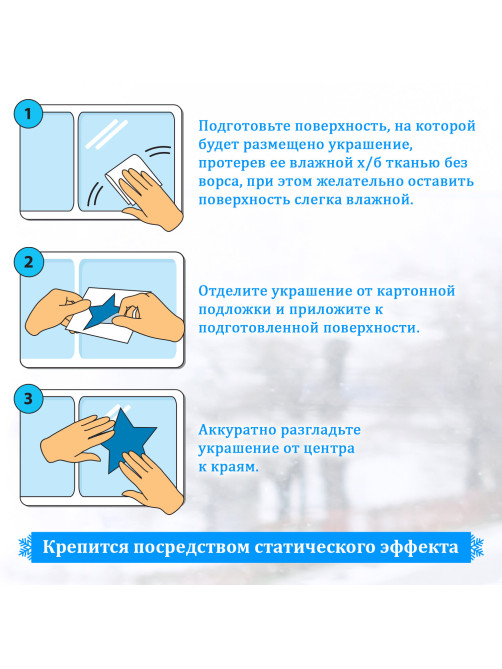 1

Подготовьте поверхность, на которой будет размещено украшение, протерев ее влажной х/б тканью без ворса, при этом желательно оставить поверхность слегка влажной.

2

Отделите украшение от картонной подложки и приложите к подготовленной поверхности.

3

Аккуратно разгладьте украшение от центра к краям.

Крепится посредством статического эффекта