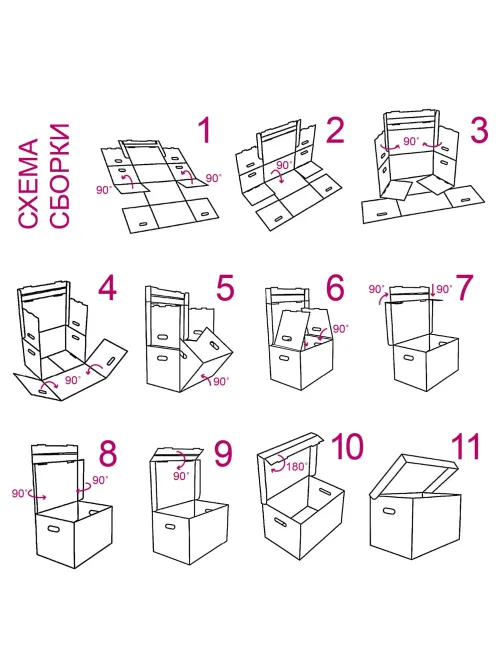 СХЕМА СБОРКИ

1
90° 90°

2
90°

3
90°

4
90°

5
90°

6
90°

7
90° 90°

8
90° 90°

9
90°

10
180°

11