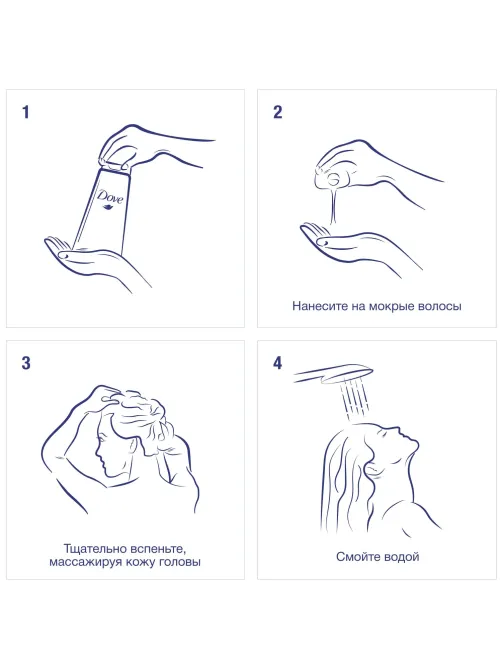 1

Dove

2

Нанесите на мокрые волосы

3

Тщательно вспеньте, массажируя кожу головы

4

Смойте водой