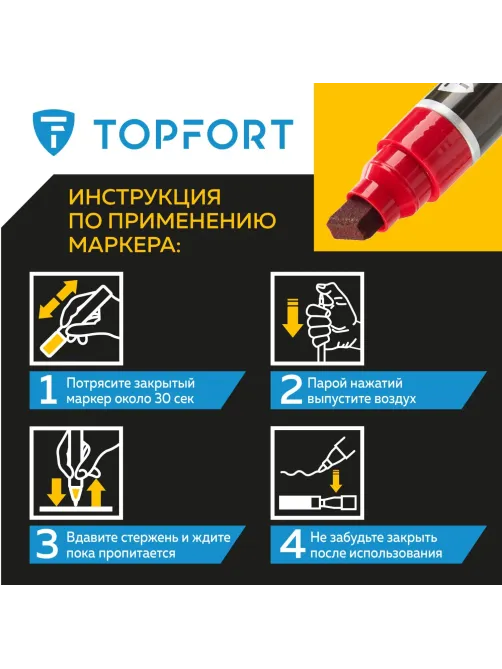 TOPFORT

ИНСТРУКЦИЯ ПО ПРИМЕНЕНИЮ МАРКЕРА:

1 Потрясите закрытый маркер около 30 сек

2 Парой нажатий выпустите воздух

3 Вдавите стержень и ждите пока пропитается

4 Не забудьте закрыть после использования