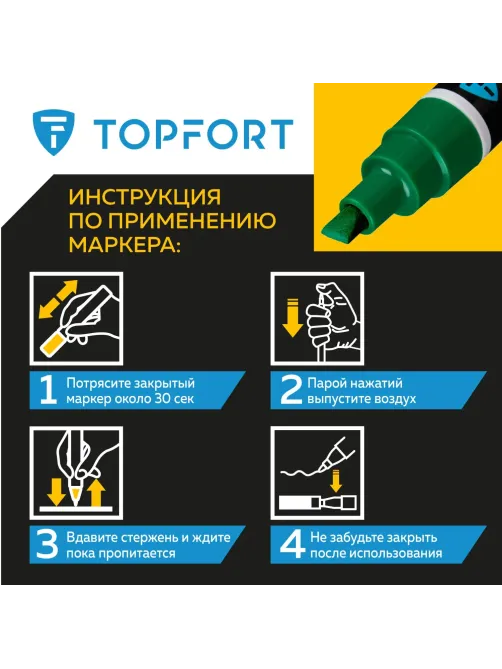 TOPFORT

ИНСТРУКЦИЯ ПО ПРИМЕНЕНИЮ МАРКЕРА:

1 Потрясите закрытый маркер около 30 сек

2 Парой нажатий выпустите воздух

3 Вдавите стержень и ждите пока пропитается

4 Не забудьте закрыть после использования