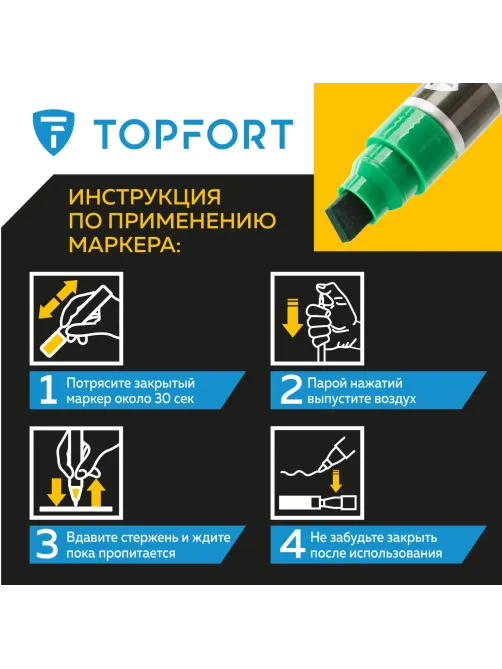 TOPFORT

ИНСТРУКЦИЯ ПО ПРИМЕНЕНИЮ МАРКЕРА:

1 Потрясите закрытый маркер около 30 сек

2 Парой нажатий выпустите воздух

3 Вдавите стержень и ждите пока пропитается

4 Не забудьте закрыть после использования