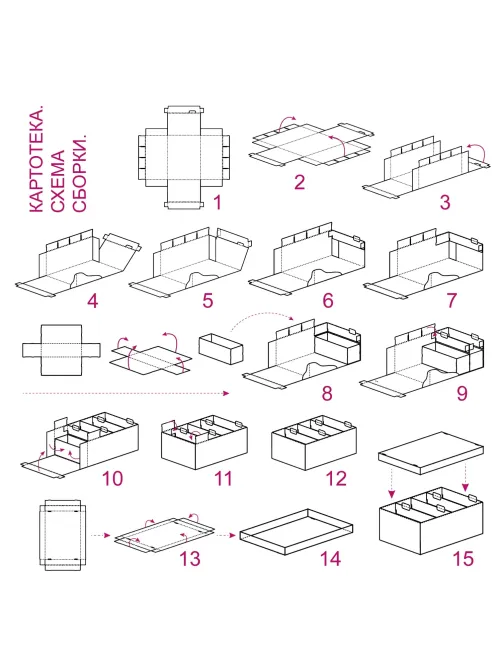 КАРТОТЕКА.
СХЕМА
СБОРКИ.

1
2
3
4
5
6
7
8
9
10
11
12
13
14
15