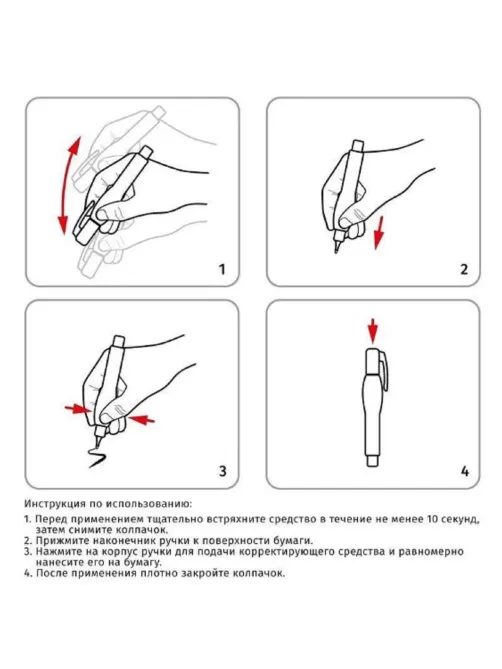 1

2

3

4

Инструкция по использованию:
1. Перед применением тщательно встряхните средство в течение не менее 10 секунд, затем снимите колпачок.
2. Прижмите наконечник ручки к поверхности бумаги.
3. Нажмите на корпус ручки для подачи корректирующего средства и равномерно нанесите его на бумагу.
4. После применения плотно закройте колпачок.